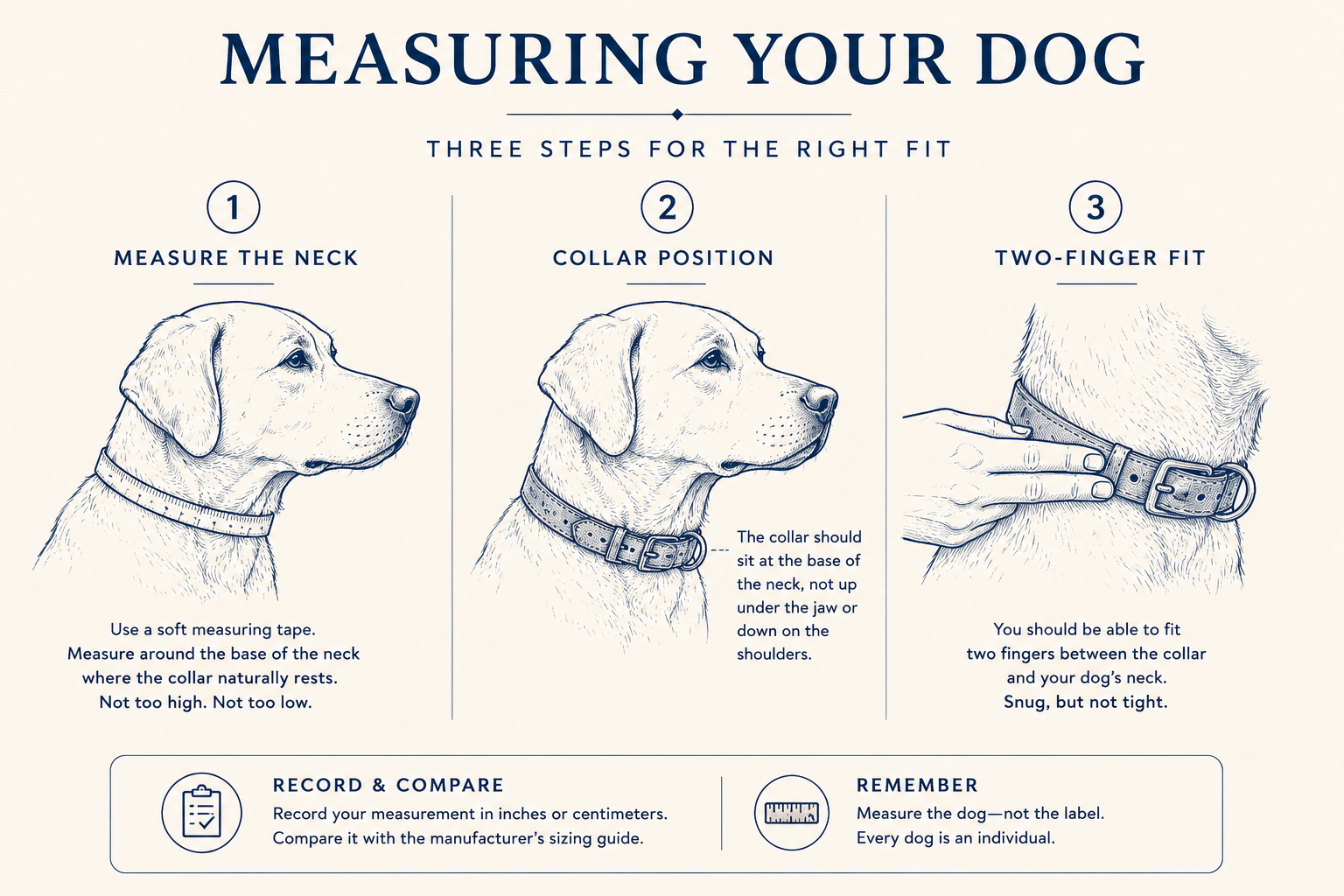 MEASURING YOUR DOG

THREE STEPS FOR THE RIGHT FIT

1

MEASURE THE NECK

Use a soft measuring tape. Measure around the base of the neck where the collar naturally rests. Not too high. Not too low.

2

COLLAR POSITION

The collar should sit at the base of the neck, not up under the jaw or down on the shoulders.

3

TWO-FINGER FIT

You should be able to fit two fingers between the collar and your dog's neck. Snug, but not tight.

RECORD & COMPARE
Record your measurement in inches or centimeters. Compare it with the manufacturer's sizing guide.

REMEMBER
Measure the dog—not the label. Every dog is an individual.